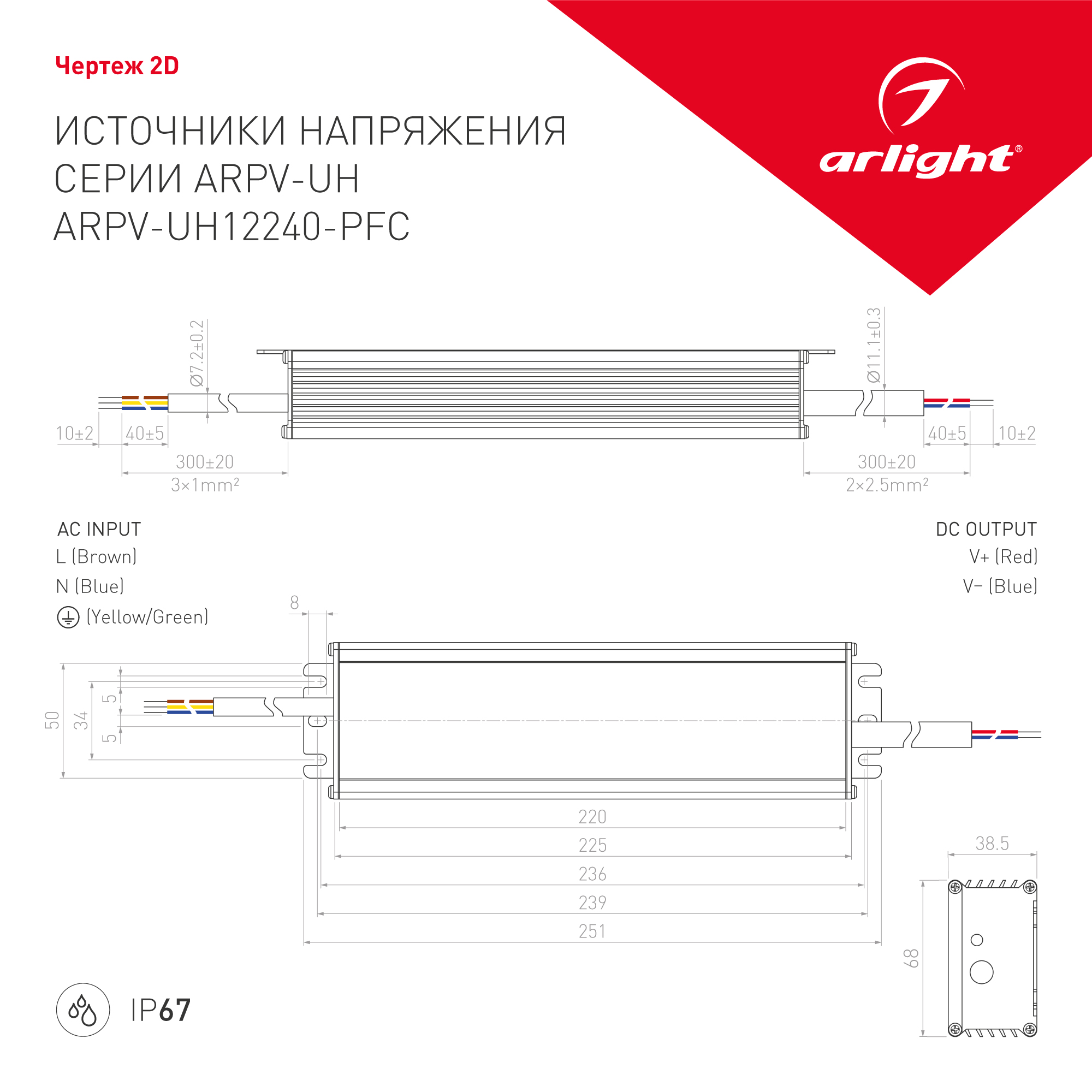 Чертеж 2D

ИСТОЧНИКИ НАПРЯЖЕНИЯ СЕРИИ ARPV-UH ARPV-UH12240-PFC

arlight®

Ø7.2±0.2

Ø11.1±0.3

10±2

40±5

40±5

10±2

300±20

3×1mm²

300±20

2×2.5mm²

AC INPUT

L (Brown)

N (Blue)

(Yellow/Green)

DC OUTPUT

V+ (Red)

V− (Blue)

8

50

34

5

5

220

225

236

239

251

38.5

68

IP67